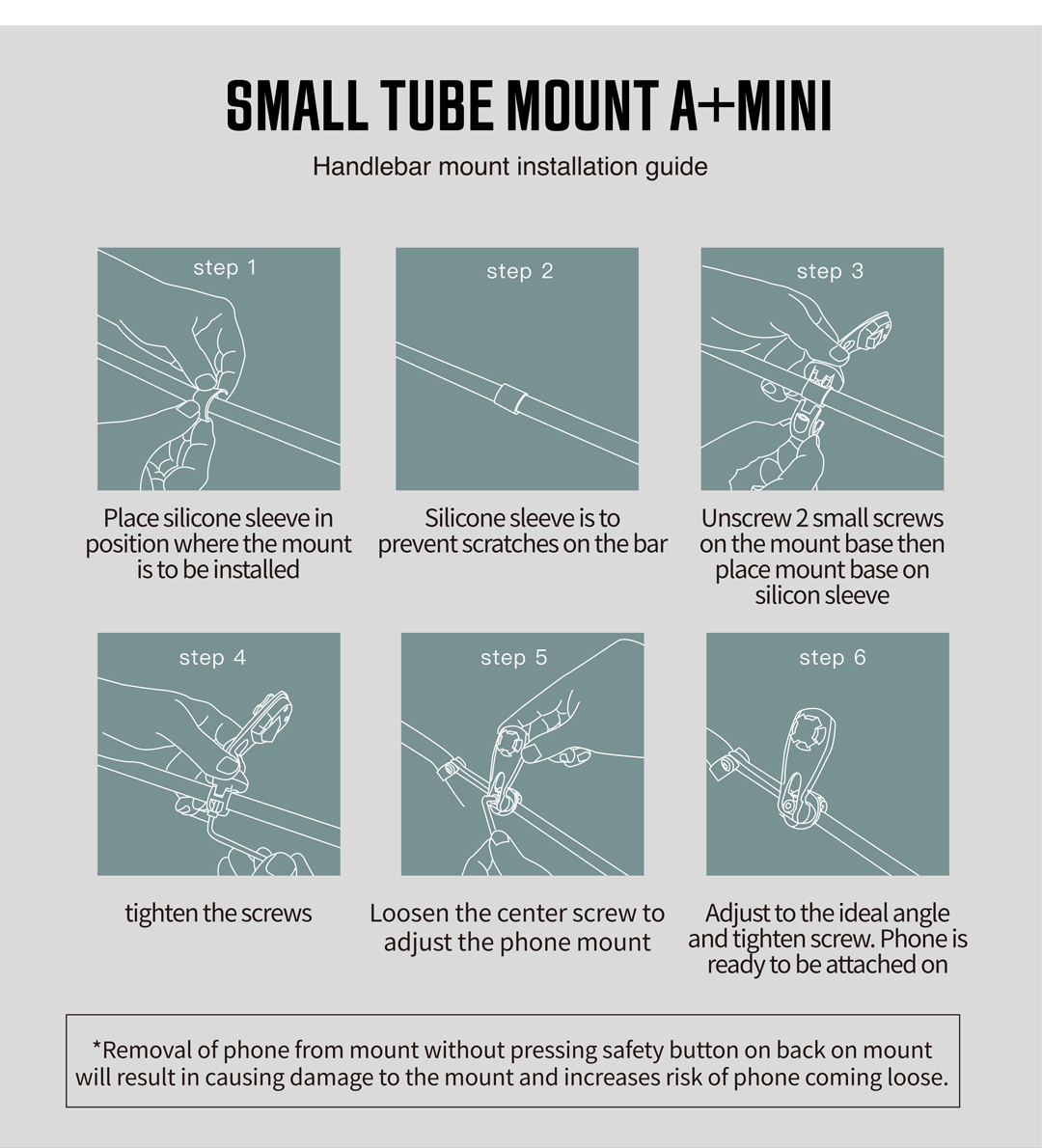 SMALL TUBE MOUNT A+MINI

Handlebar mount installation guide

step 1

Place silicone sleeve in position where the mount is to be installed

step 2

Silicone sleeve is to prevent scratches on the bar

step 3

Unscrew 2 small screws on the mount base then place mount base on silicon sleeve

step 4

tighten the screws

step 5

Loosen the center screw to adjust the phone mount

step 6

Adjust to the ideal angle and tighten screw. Phone is ready to be attached on

*Removal of phone from mount without pressing safety button on back on mount will result in causing damage to the mount and increases risk of phone coming loose.