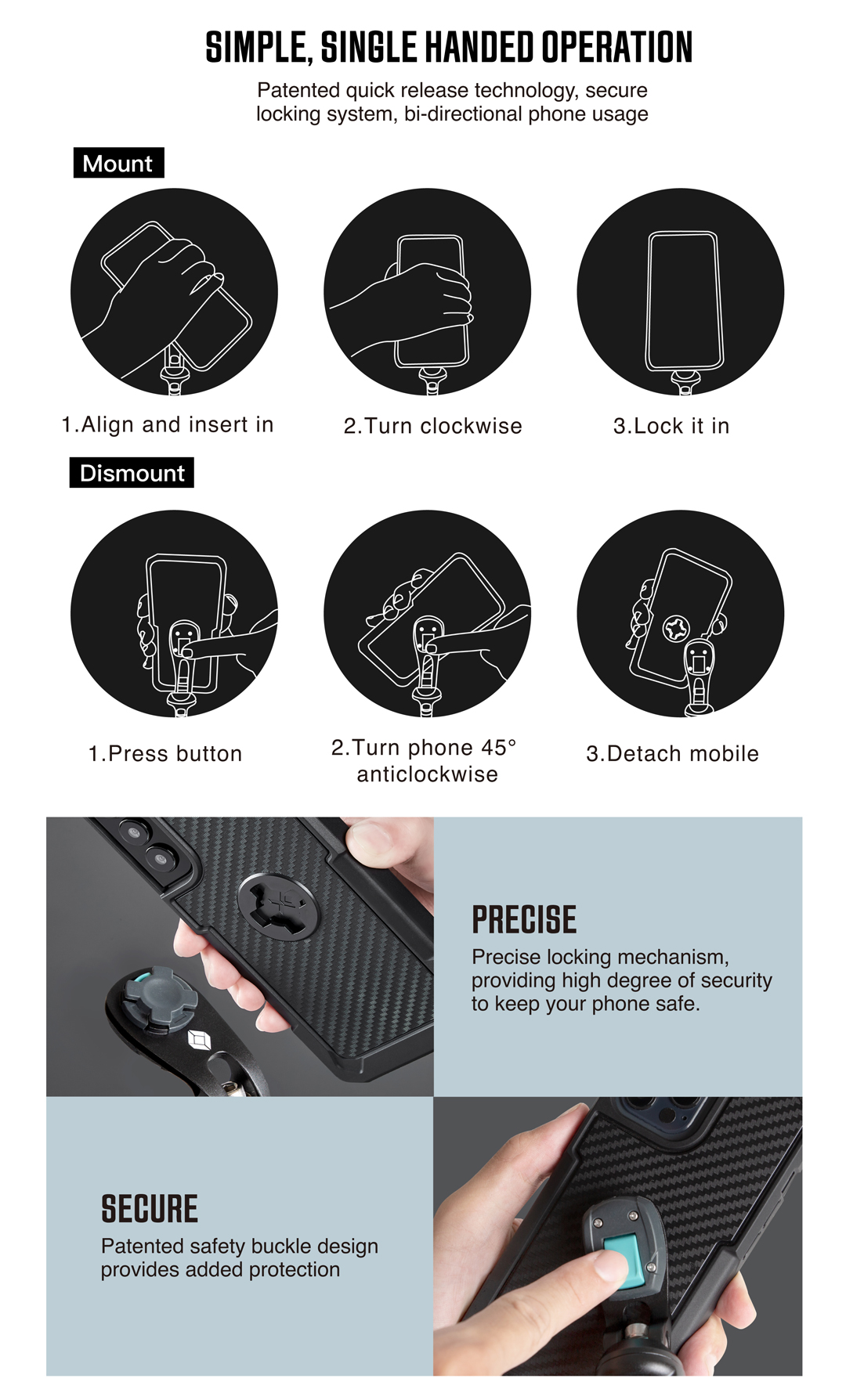 SIMPLE, SINGLE HANDED OPERATION

Patented quick release technology, secure locking system, bi-directional phone usage

Mount

1.Align and insert in

2.Turn clockwise

3.Lock it in

Dismount

1.Press button

2.Turn phone 45° anticlockwise

3.Detach mobile

PRECISE

Precise locking mechanism, providing high degree of security to keep your phone safe.

SECURE

Patented safety buckle design provides added protection