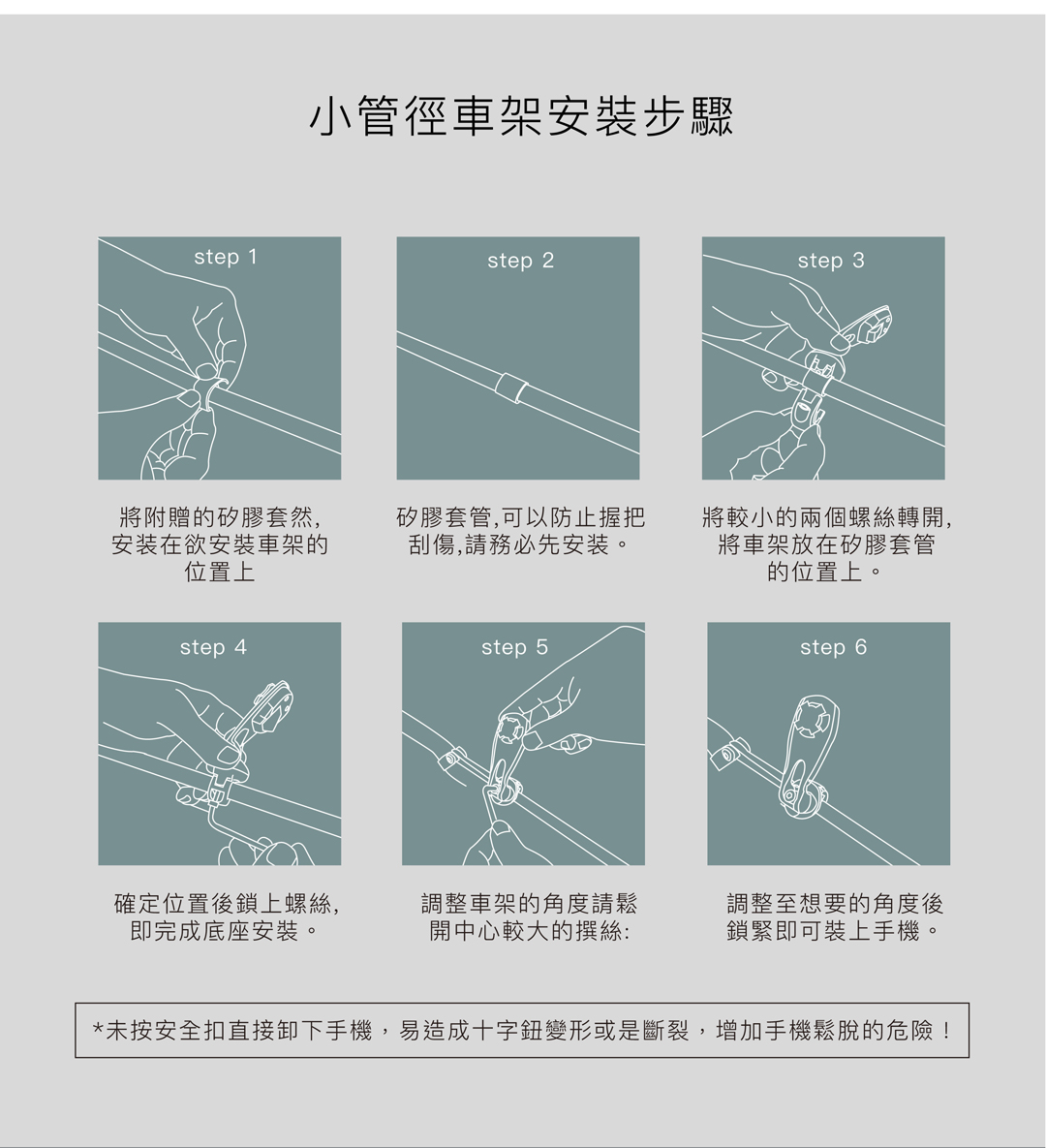 小管徑車架安裝步驟

step 1

將附贈的矽膠套然,
安裝在欲安裝車架的
位置上

step 2

矽膠套管,可以防止握把
刮傷,請務必先安裝。

step 3

將較小的兩個螺絲轉開,
將車架放在矽膠套管
的位置上。

step 4

確定位置後鎖上螺絲,
即完成底座安裝。

step 5

調整車架的角度請鬆
開中心較大的撰絲:

step 6

調整至想要的角度後
鎖緊即可裝上手機。

*未按安全扣直接卸下手機,易造成十字鈕變形或是斷裂,增加手機鬆脫的危險!