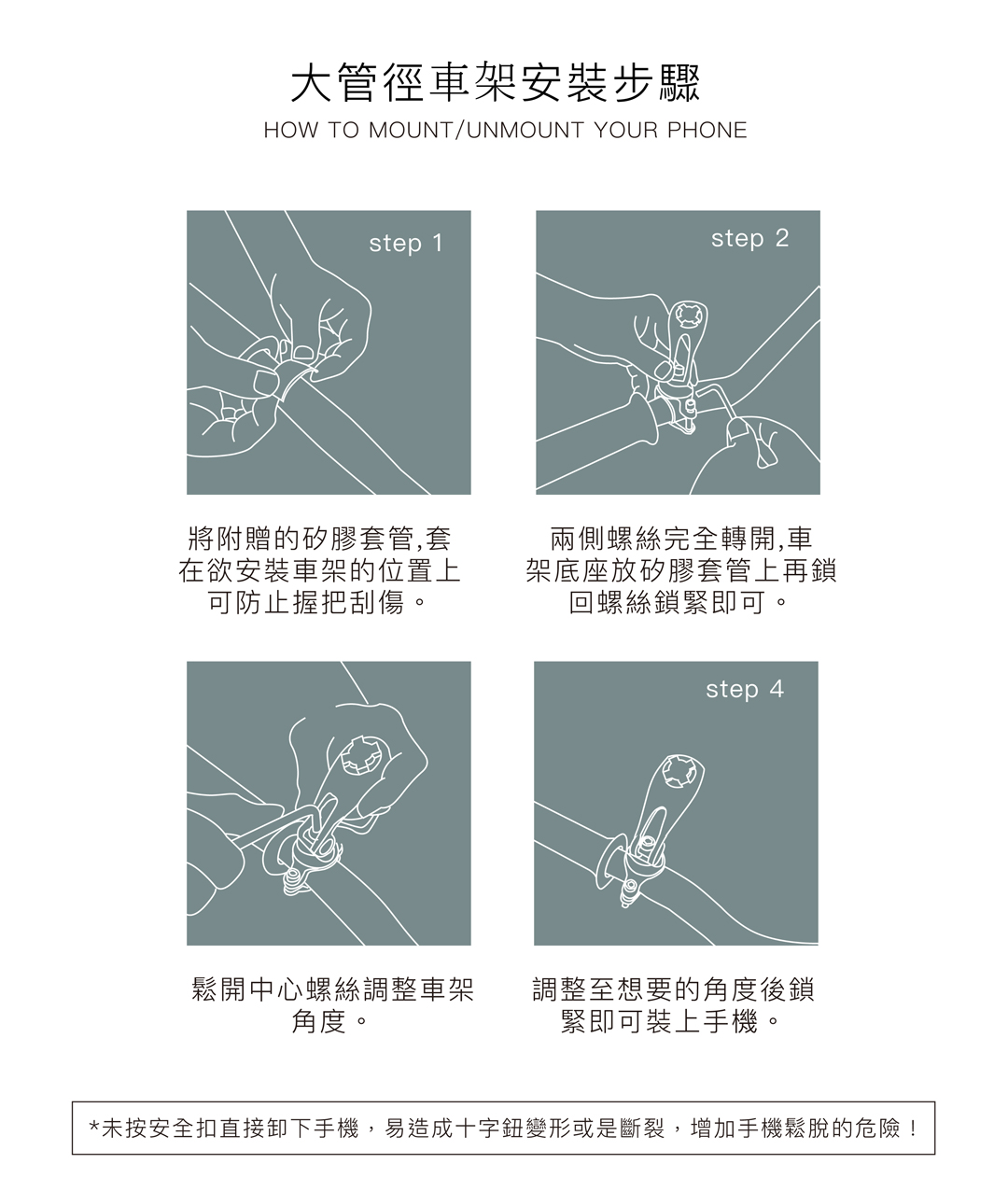 大管徑車架安裝步驟

HOW TO MOUNT/UNMOUNT YOUR PHONE

step 1

將附贈的矽膠套管,套在欲安裝車架的位置上可防止握把刮傷。

step 2

兩側螺絲完全轉開,車架底座放矽膠套管上再鎖回螺絲鎖緊即可。

鬆開中心螺絲調整車架角度。

step 4

調整至想要的角度後鎖緊即可裝上手機。

*未按安全扣直接卸下手機，易造成十字鈕變形或是斷裂，增加手機鬆脫的危險！