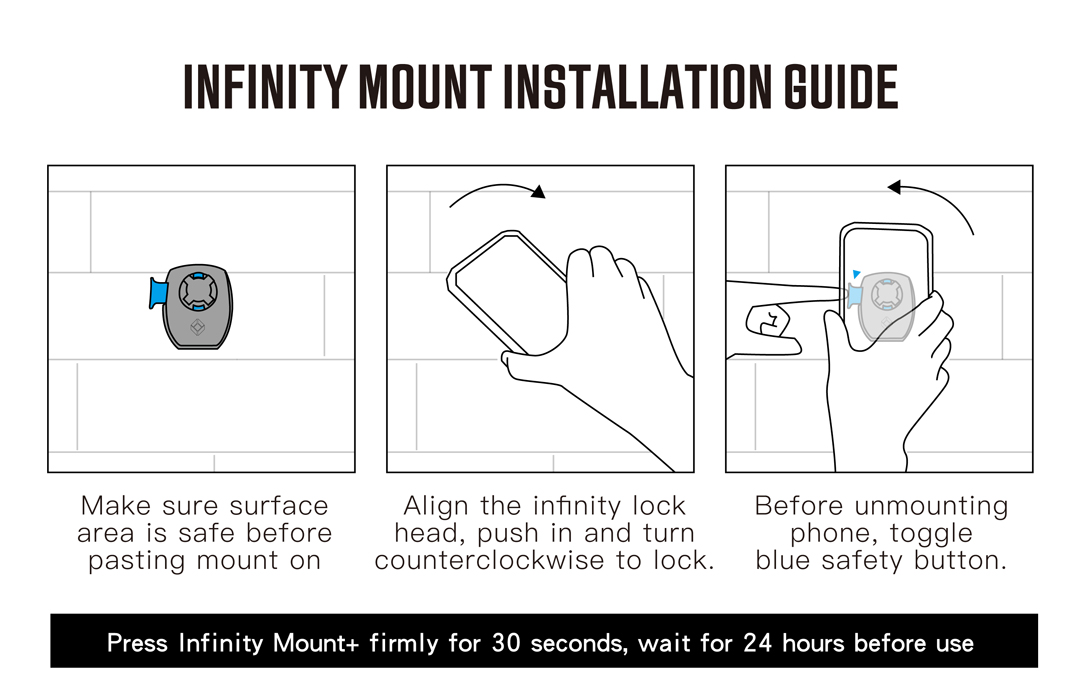 INFINITY MOUNT INSTALLATION GUIDE

Make sure surface area is safe before pasting mount on

Align the infinity lock head, push in and turn counterclockwise to lock.

Before unmounting phone, toggle blue safety button.

Press Infinity Mount+ firmly for 30 seconds, wait for 24 hours before use