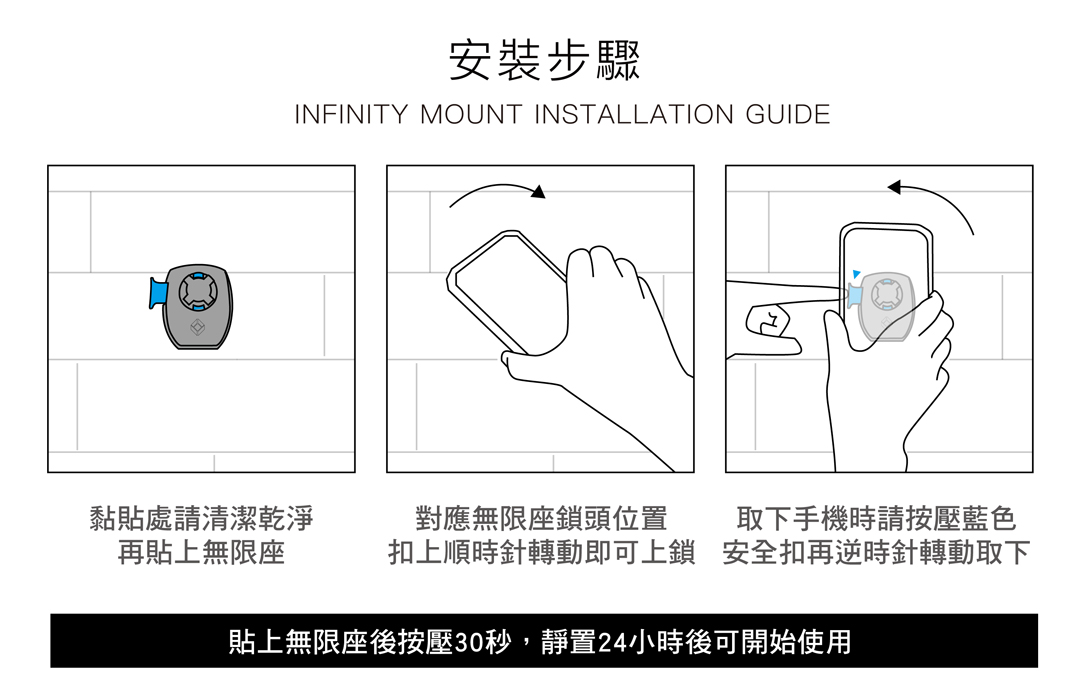 安裝步驟
INFINITY MOUNT INSTALLATION GUIDE

黏貼處請清潔乾淨
再貼上無限座

對應無限座鎖頭位置
扣上順時針轉動即可上鎖

取下手機時請按壓藍色
安全扣再逆時針轉動取下

貼上無限座後按壓30秒，靜置24小時後可開始使用