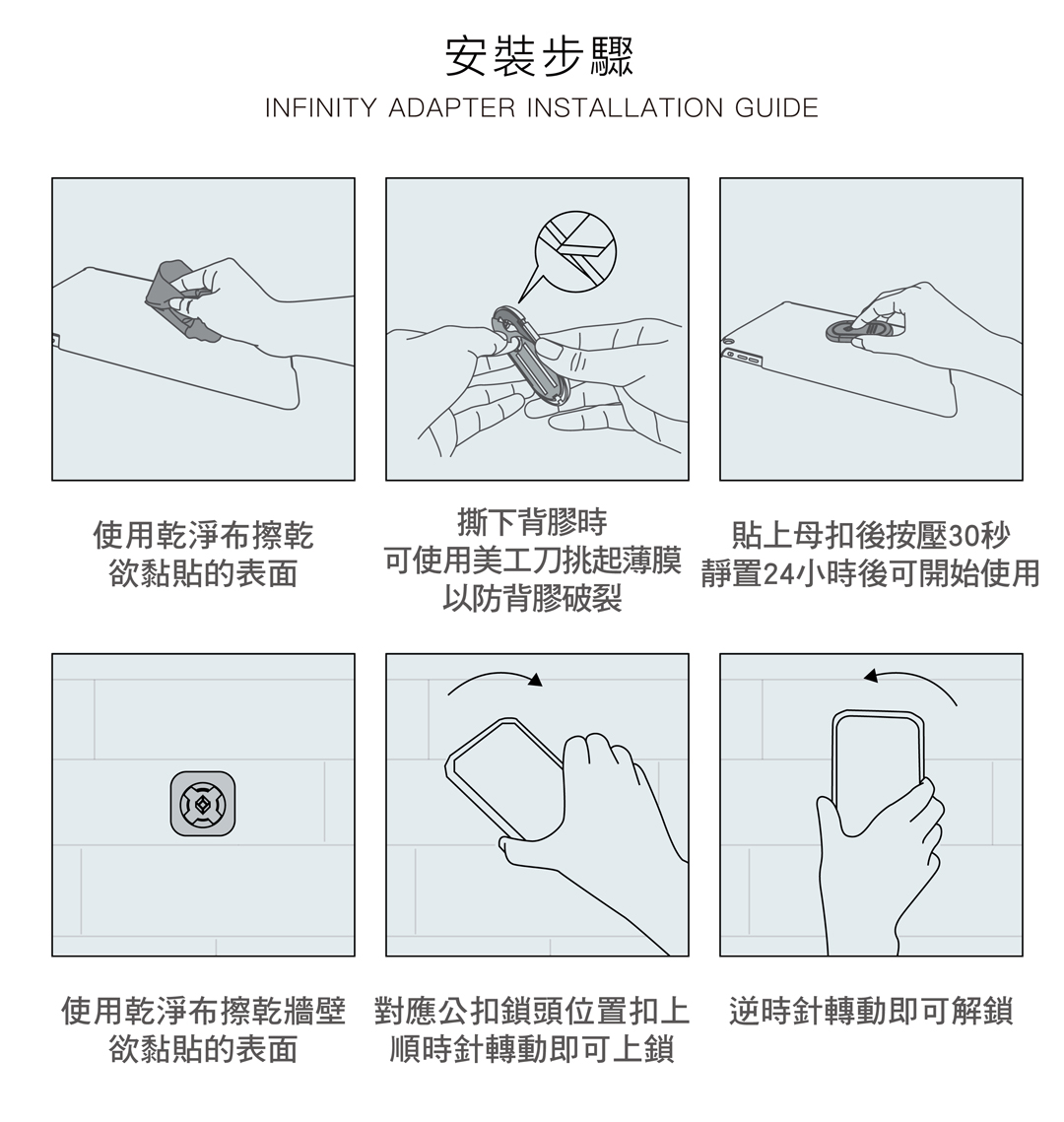 安裝步驟
INFINITY ADAPTER INSTALLATION GUIDE

使用乾淨布擦乾
欲黏貼的表面

撕下背膠時
可使用美工刀挑起薄膜
以防背膠破裂

貼上母扣後按壓30秒
靜置24小時後可開始使用

使用乾淨布擦乾牆壁
欲黏貼的表面

對應公扣鎖頭位置扣上
順時針轉動即可上鎖

逆時針轉動即可解鎖