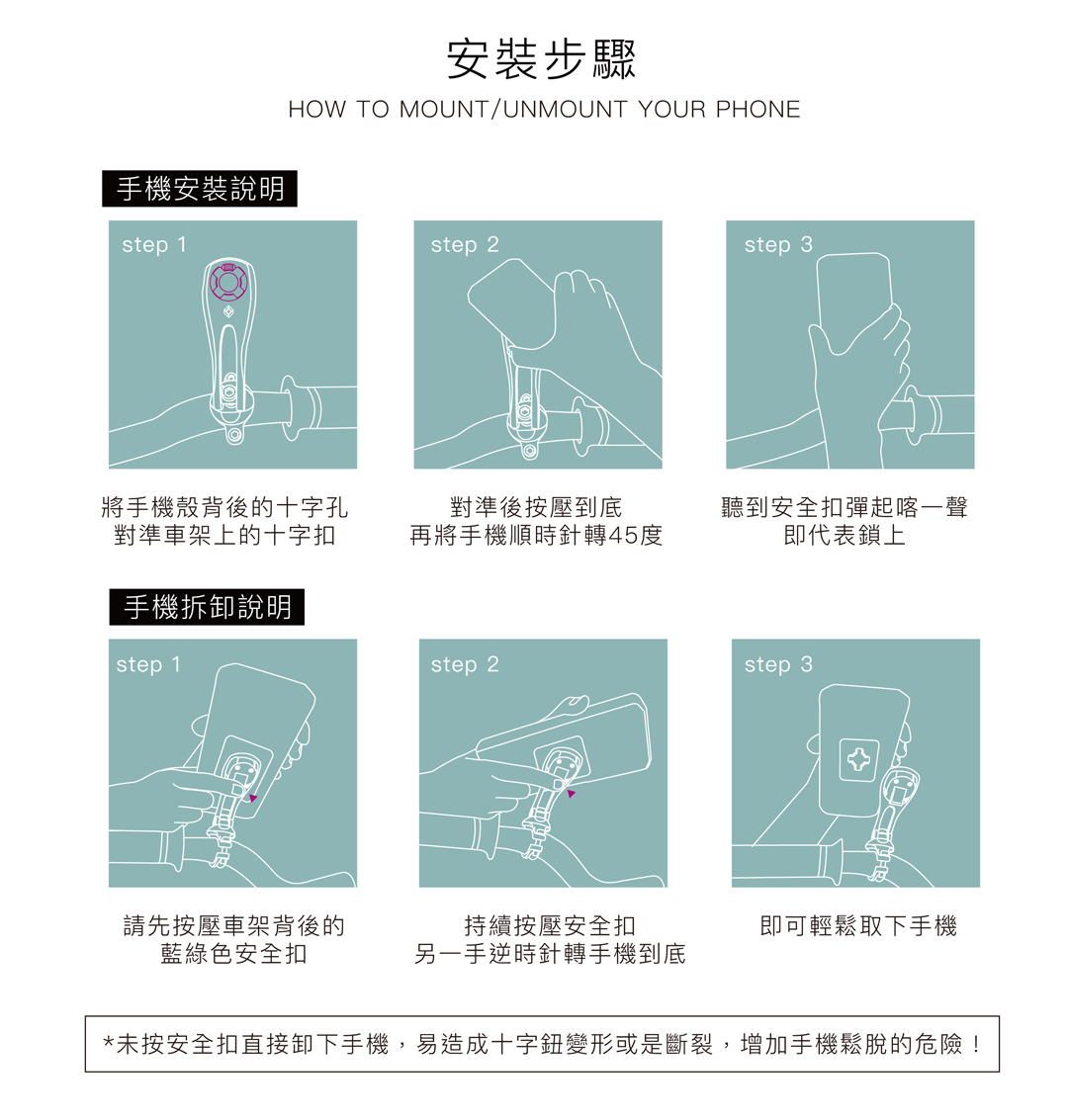 安裝步驟
HOW TO MOUNT/UNMOUNT YOUR PHONE

手機安裝說明

step 1

將手機殼背後的十字孔
對準車架上的十字扣

step 2

對準後按壓到底
再將手機順時針轉45度

step 3

聽到安全扣彈起喀一聲
即代表鎖上

手機拆卸說明

step 1

請先按壓車架背後的
藍綠色安全扣

step 2

持續按壓安全扣
另一手逆時針轉手機到底

step 3

即可輕鬆取下手機

*未按安全扣直接卸下手機，易造成十字鈕變形或是斷裂，增加手機鬆脫的危險！