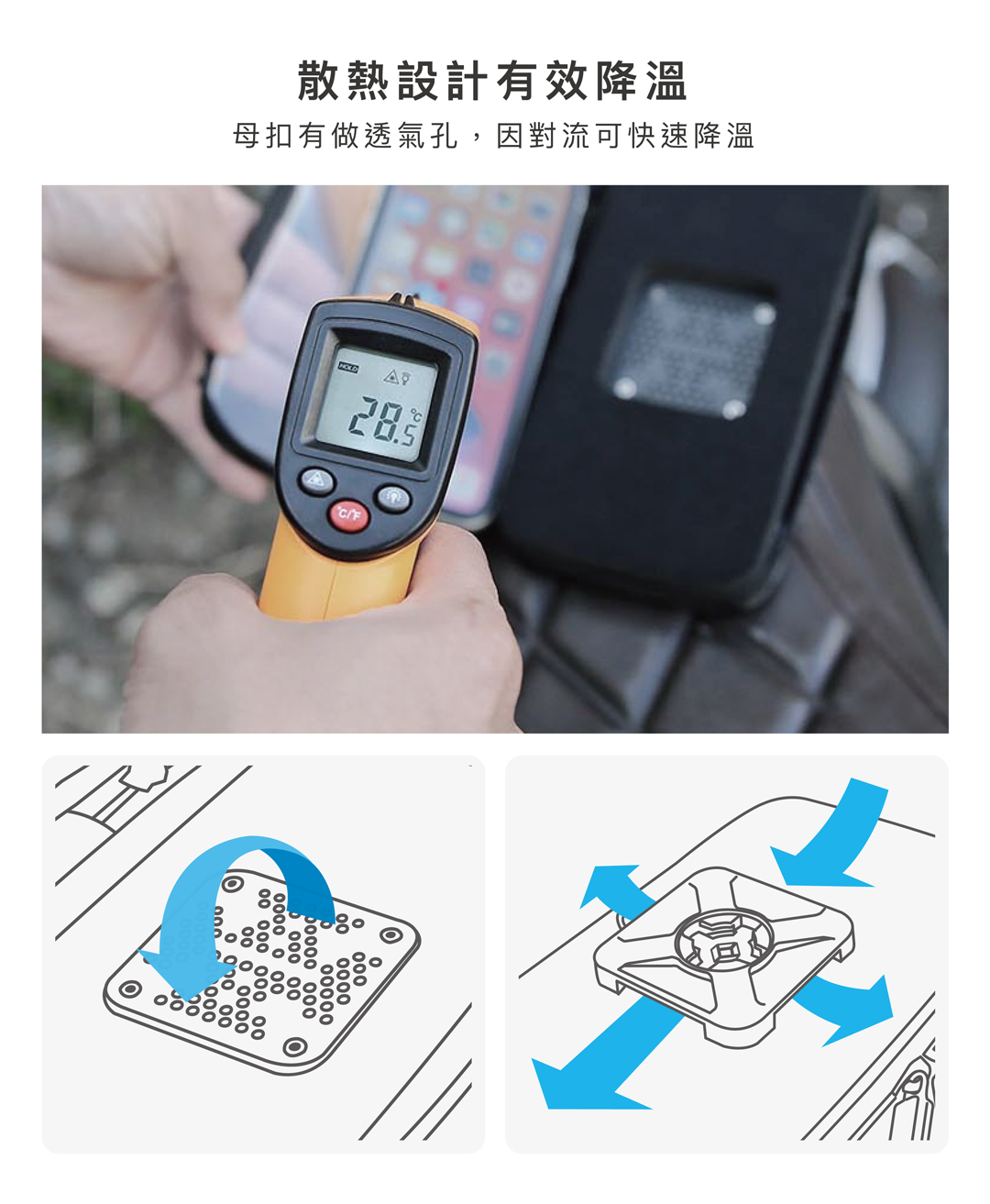 散熱設計有效降溫

母扣有做透氣孔，因對流可快速降溫

HOLD

28.5 ℃

°C/°F